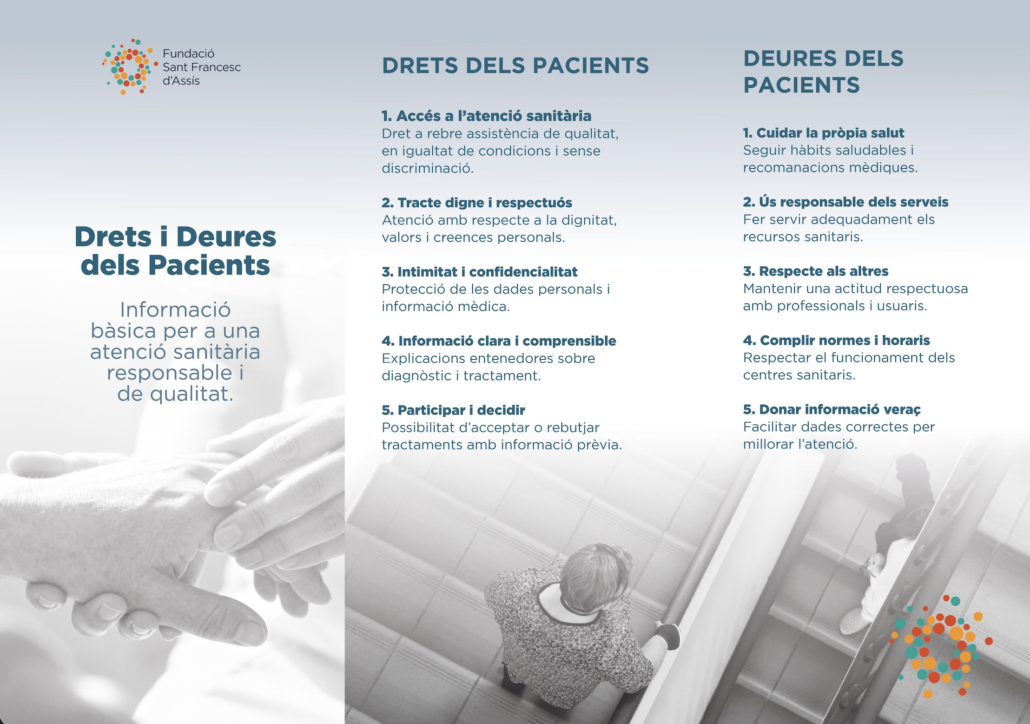 Fundació
Sant Francesc
d'Assís

Drets i Deures dels Pacients

Informació bàsica per a una atenció sanitària responsable i de qualitat.

DRETS DELS PACIENTS

1. Accés a l'atenció sanitària
Dret a rebre assistència de qualitat, en igualtat de condicions i sense discriminació.

2. Tracte digne i respectuós
Atenció amb respecte a la dignitat, valors i creences personals.

3. Intimitat i confidencialitat
Protecció de les dades personals i informació mèdica.

4. Informació clara i comprensible
Explicacions entenedores sobre diagnòstic i tractament.

5. Participar i decidir
Possibilitat d'acceptar o rebutjar tractaments amb informació prèvia.

DEURES DELS PACIENTS

1. Cuidar la pròpia salut
Seguir hàbits saludables i recomanacions mèdiques.

2. Ús responsable dels serveis
Fer servir adequadament els recursos sanitaris.

3. Respecte als altres
Mantenir una actitud respectuosa amb professionals i usuaris.

4. Complir normes i horaris
Respectar el funcionament dels centres sanitaris.

5. Donar informació veraç
Facilitar dades correctes per millorar l'atenció.